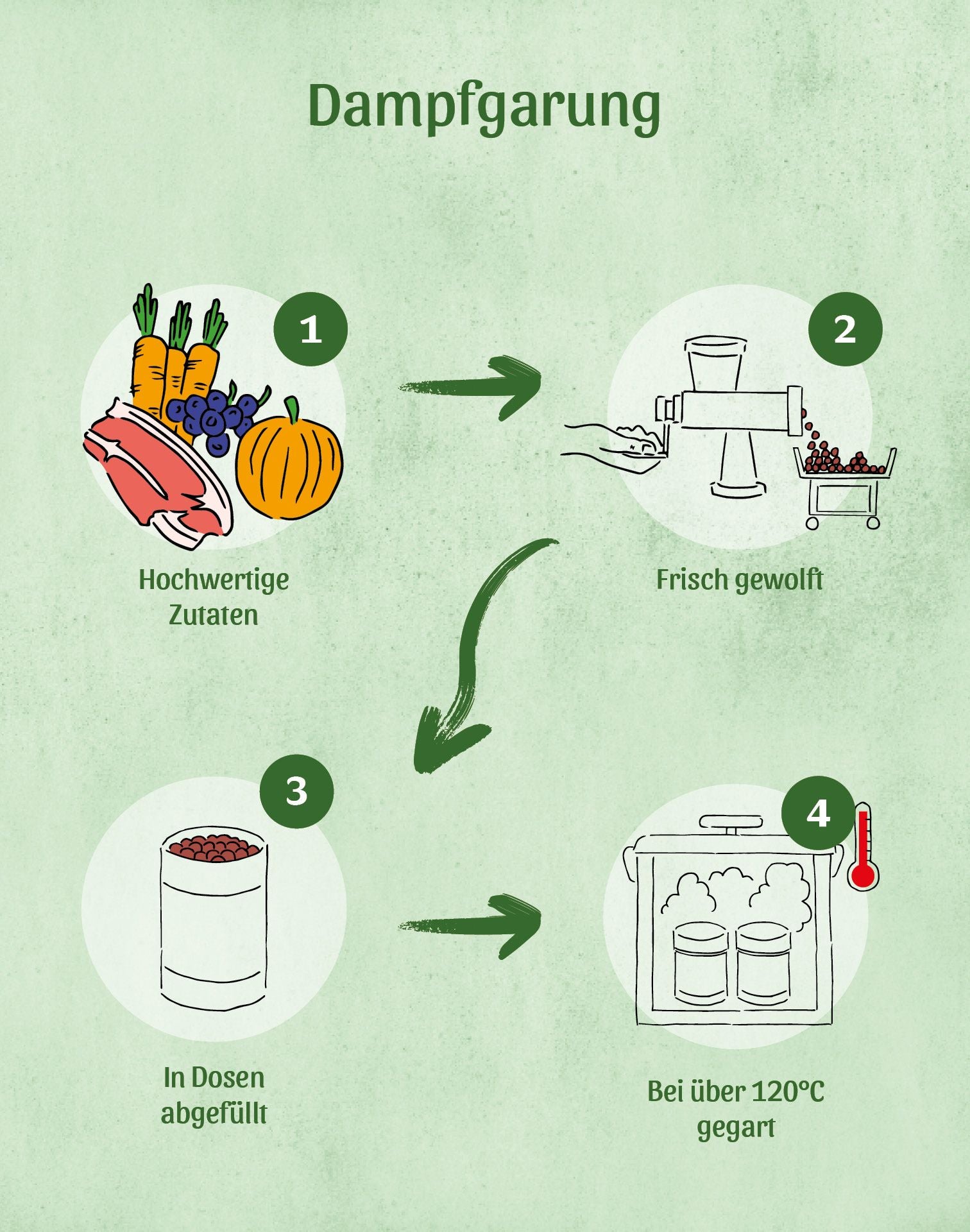 Dampfgarung

1

Hochwertige Zutaten

2

Frisch gewolft

3

In Dosen abgefüllt

4

Bei über 120°C gegart